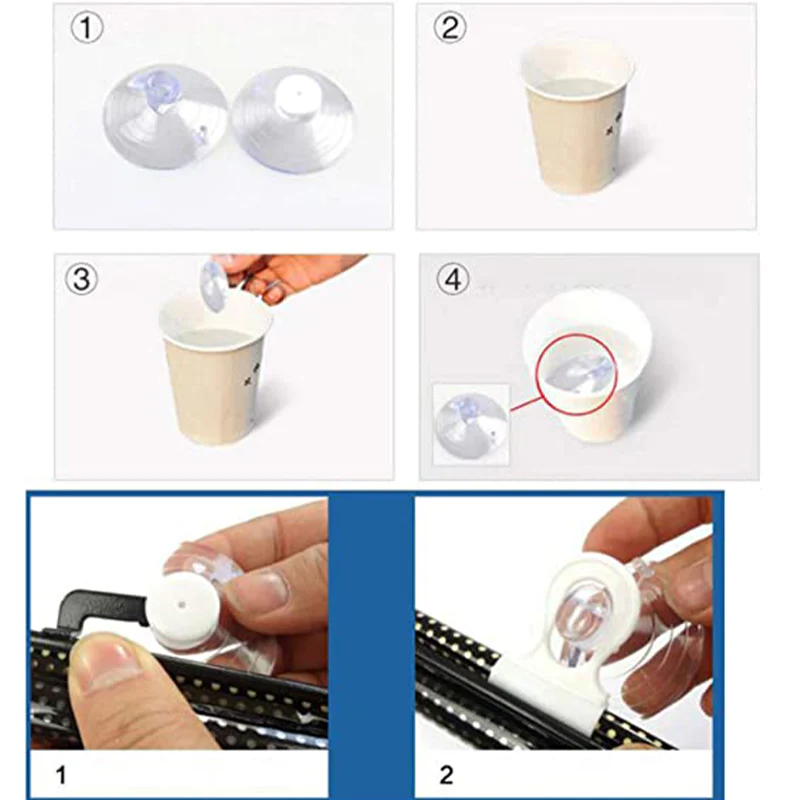 ①

②

③

④

1

2