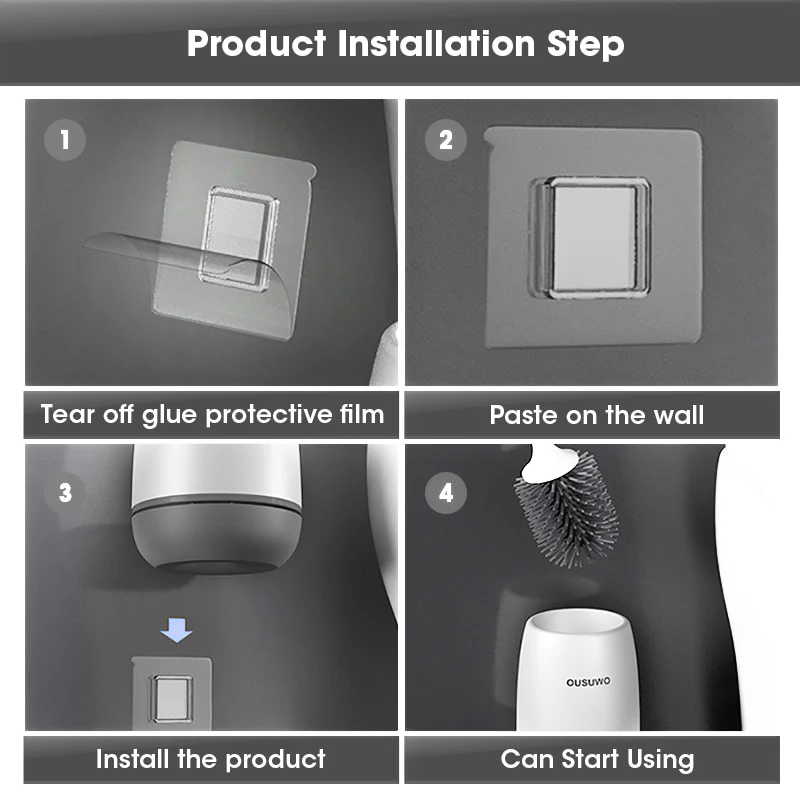 Product Installation Step

1

Tear off glue protective film

2

Paste on the wall

3

Install the product

4

OUSUWO

Can Start Using