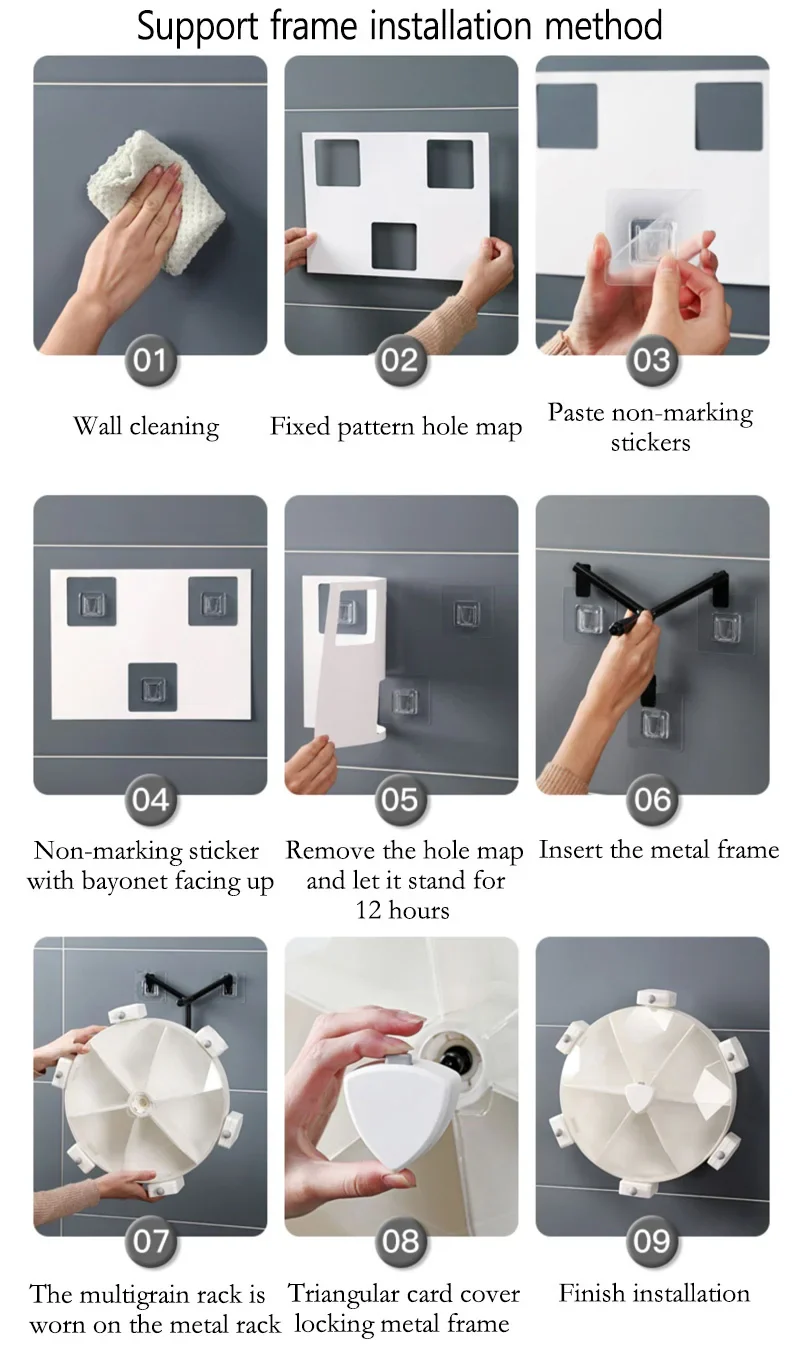 Support frame installation method

01
Wall cleaning

02
Fixed pattern hole map

03
Paste non-marking stickers

04
Non-marking sticker with bayonet facing up

05
Remove the hole map and let it stand for 12 hours

06
Insert the metal frame

07
The multigrain rack is worn on the metal rack

08
Triangular card cover locking metal frame

09
Finish installation