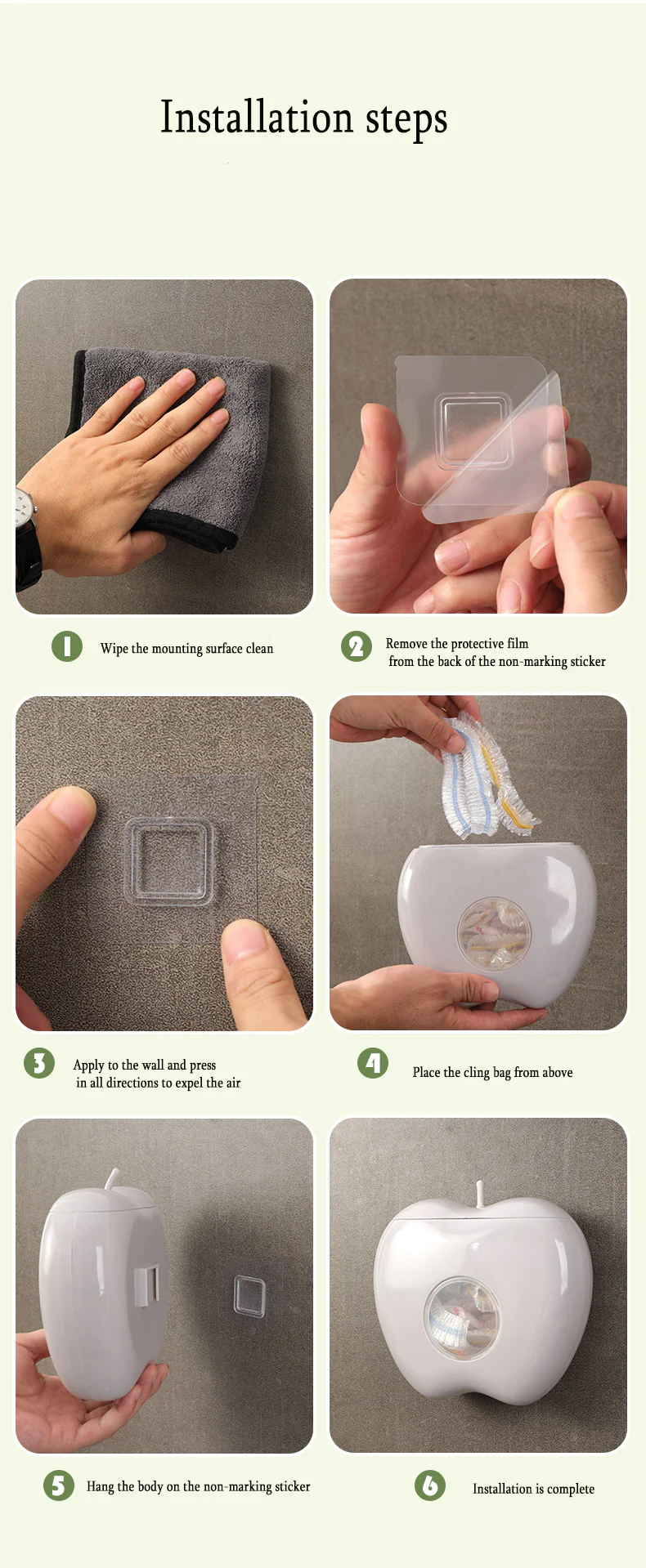 Installation steps

1 Wipe the mounting surface clean

2 Remove the protective film from the back of the non-marking sticker

3 Apply to the wall and press in all directions to expel the air

4 Place the cling bag from above

5 Hang the body on the non-marking sticker

6 Installation is complete