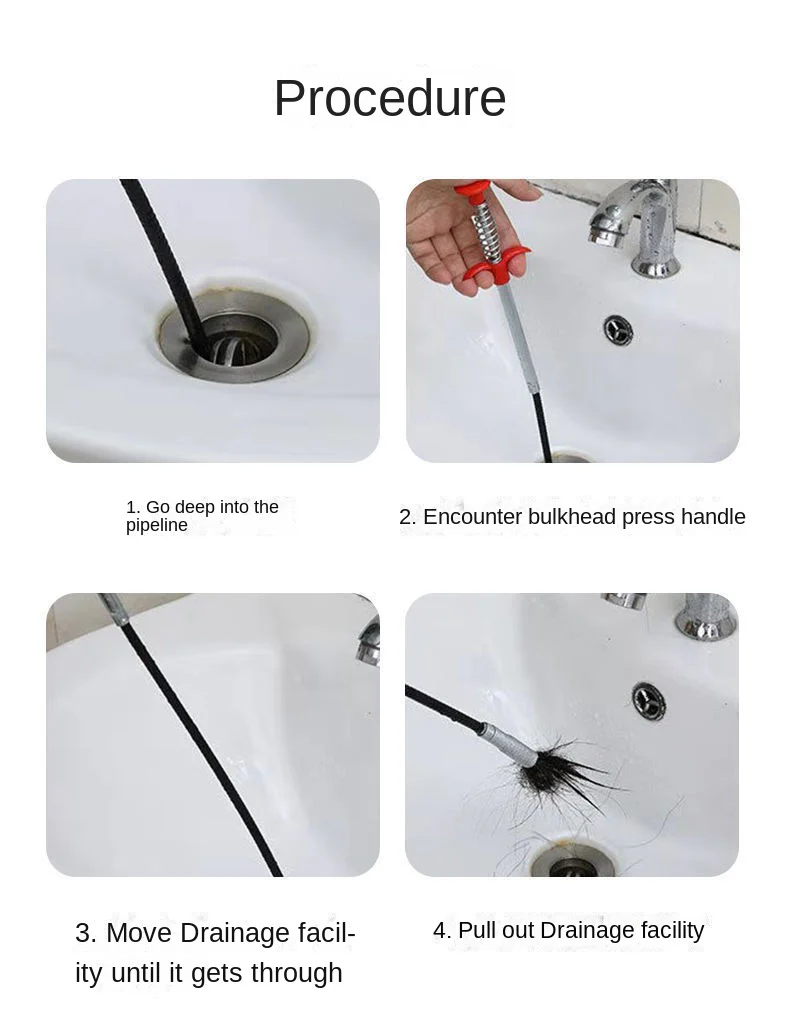 Procedure

1. Go deep into the pipeline

2. Encounter bulkhead press handle

3. Move Drainage facility until it gets through

4. Pull out Drainage facility