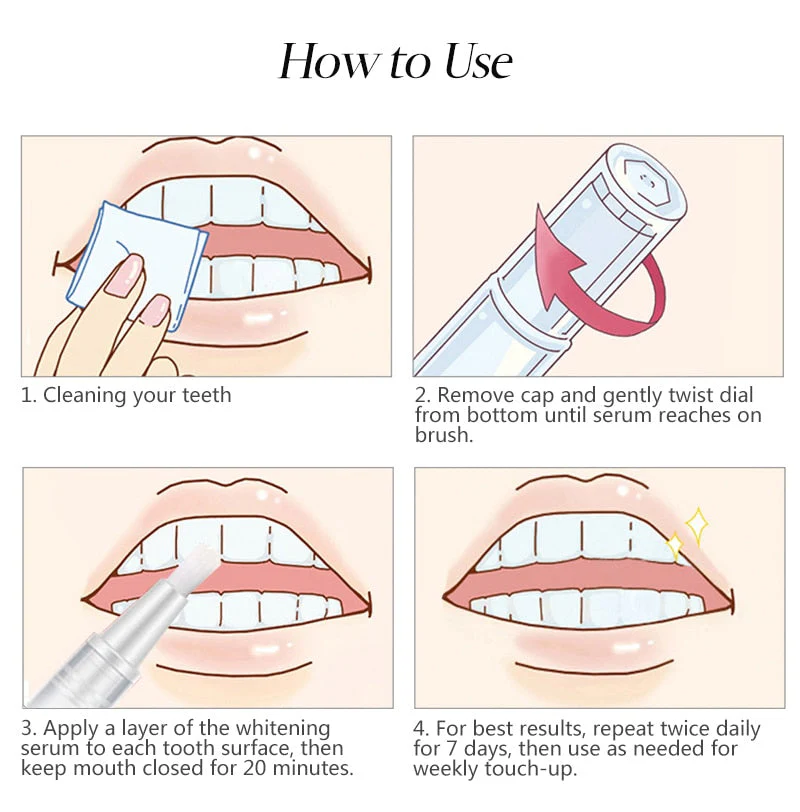 How to Use

1. Cleaning your teeth

2. Remove cap and gently twist dial from bottom until serum reaches on brush.

3. Apply a layer of the whitening serum to each tooth surface, then keep mouth closed for 20 minutes.

4. For best results, repeat twice daily for 7 days, then use as needed for weekly touch-up.