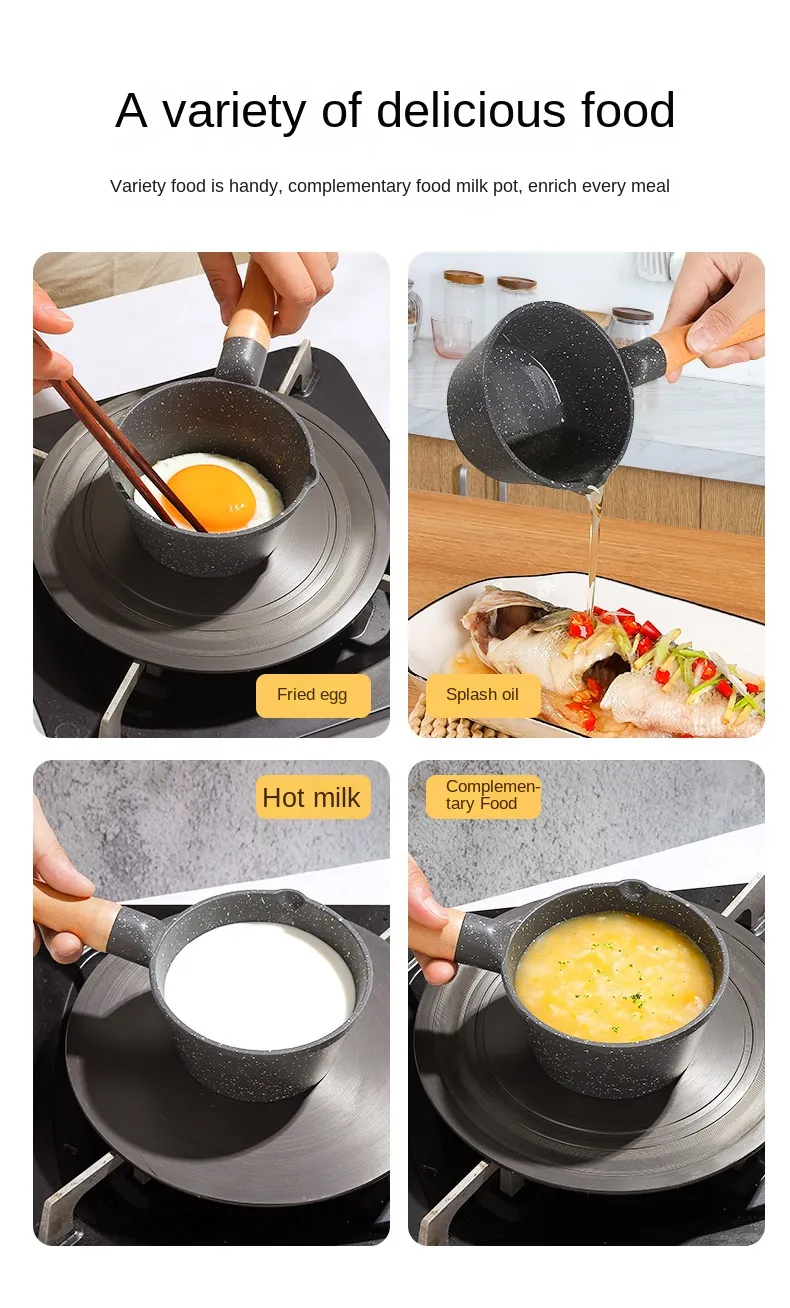 A variety of delicious food

Variety food is handy, complementary food milk pot, enrich every meal

Fried egg

Splash oil

Hot milk

Complementary Food