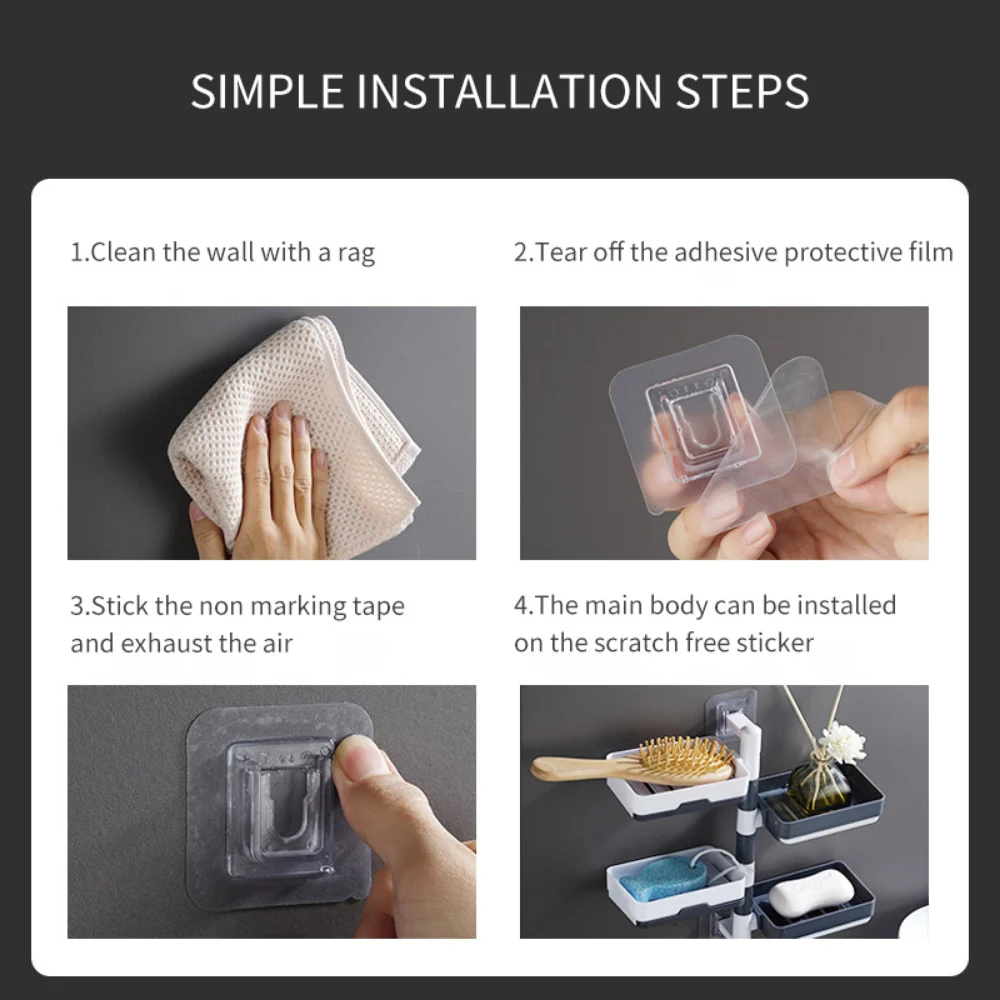 SIMPLE INSTALLATION STEPS

1.Clean the wall with a rag

2.Tear off the adhesive protective film

3.Stick the non marking tape and exhaust the air

4.The main body can be installed on the scratch free sticker