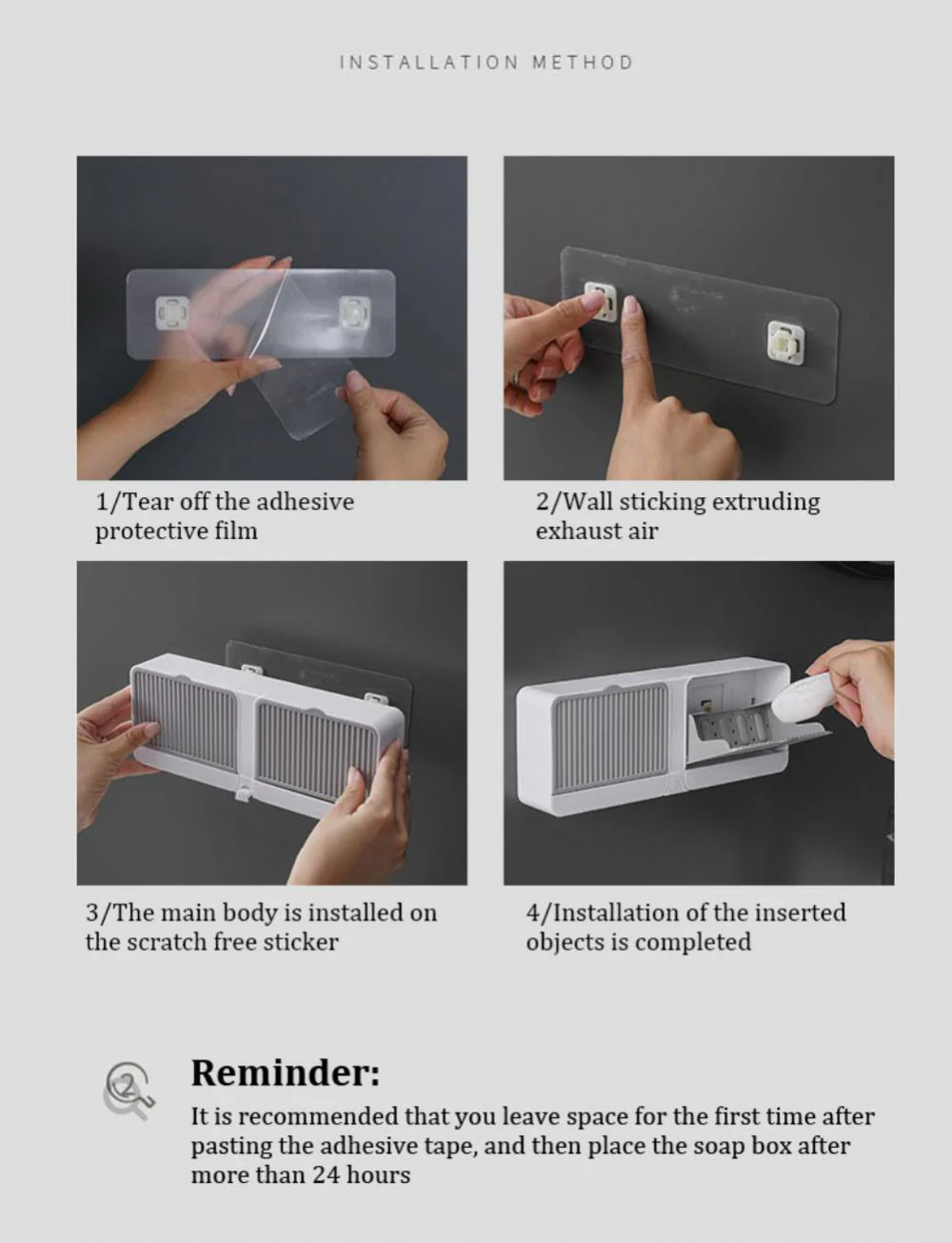 INSTALLATION METHOD

1/Tear off the adhesive protective film

2/Wall sticking extruding exhaust air

3/The main body is installed on the scratch free sticker

4/Installation of the inserted objects is completed

Reminder:

It is recommended that you leave space for the first time after pasting the adhesive tape, and then place the soap box after more than 24 hours