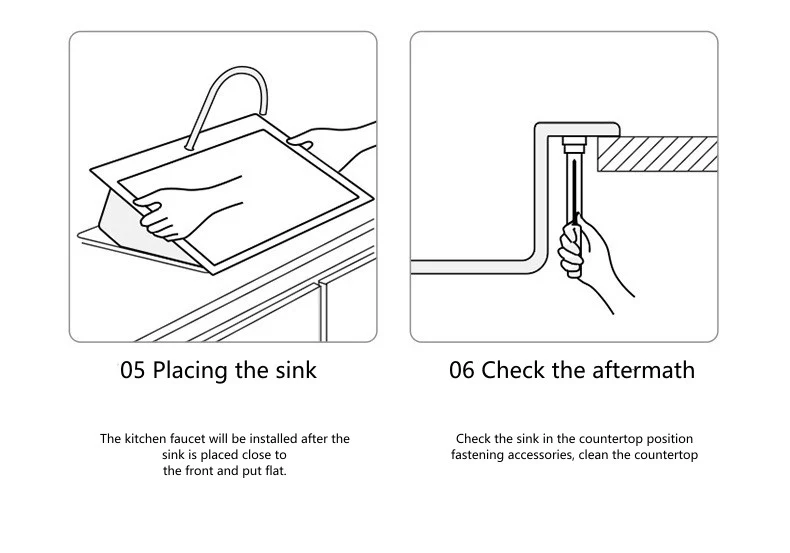 05 Placing the sink

The kitchen faucet will be installed after the sink is placed close to the front and put flat.

06 Check the aftermath

Check the sink in the countertop position fastening accessories, clean the countertop