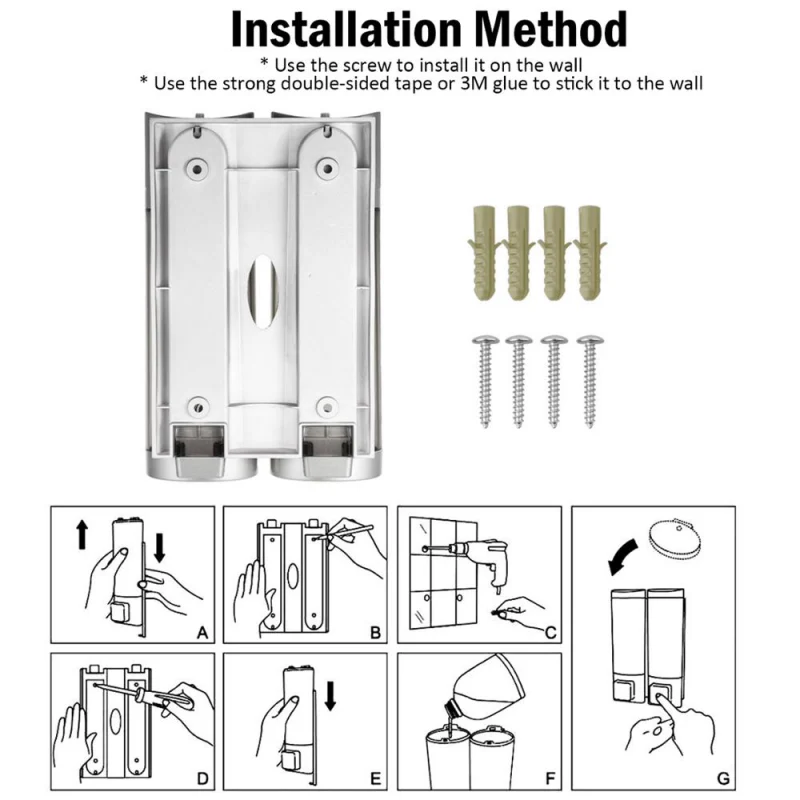 Installation Method

* Use the screw to install it on the wall
* Use the strong double-sided tape or 3M glue to stick it to the wall

A

B

C

D

E

F

G