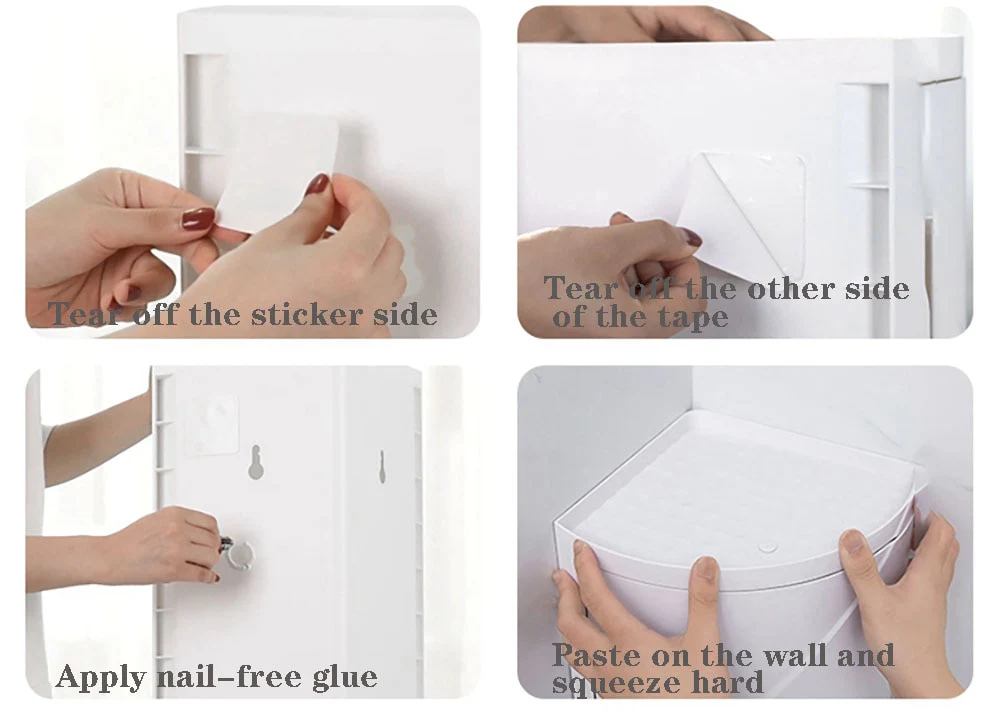 Tear off the sticker side

Tear off the other side of the tape

Apply nail-free glue

Paste on the wall and squeeze hard