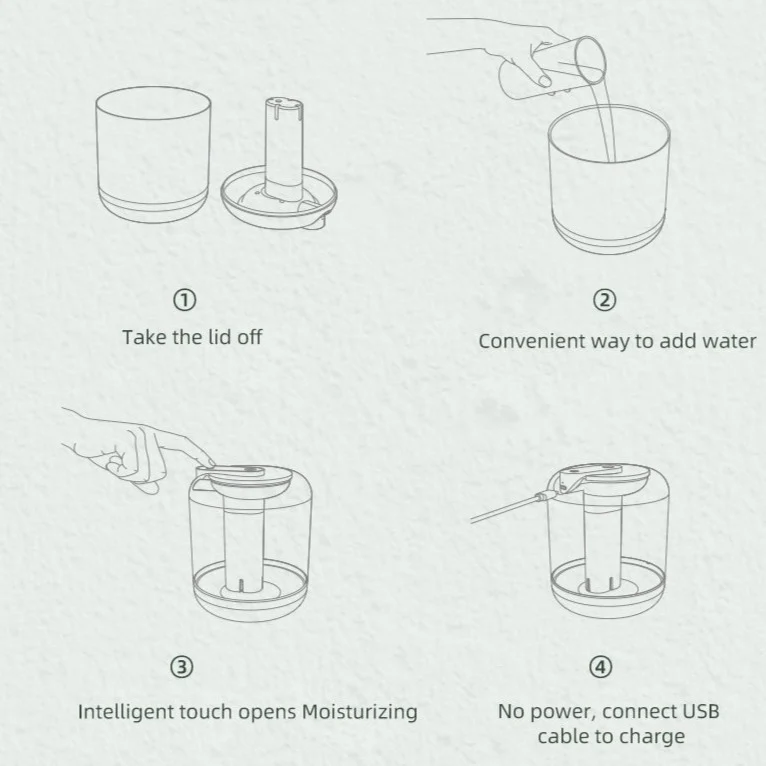 ①
Take the lid off

②
Convenient way to add water

③
Intelligent touch opens Moisturizing

④
No power, connect USB cable to charge