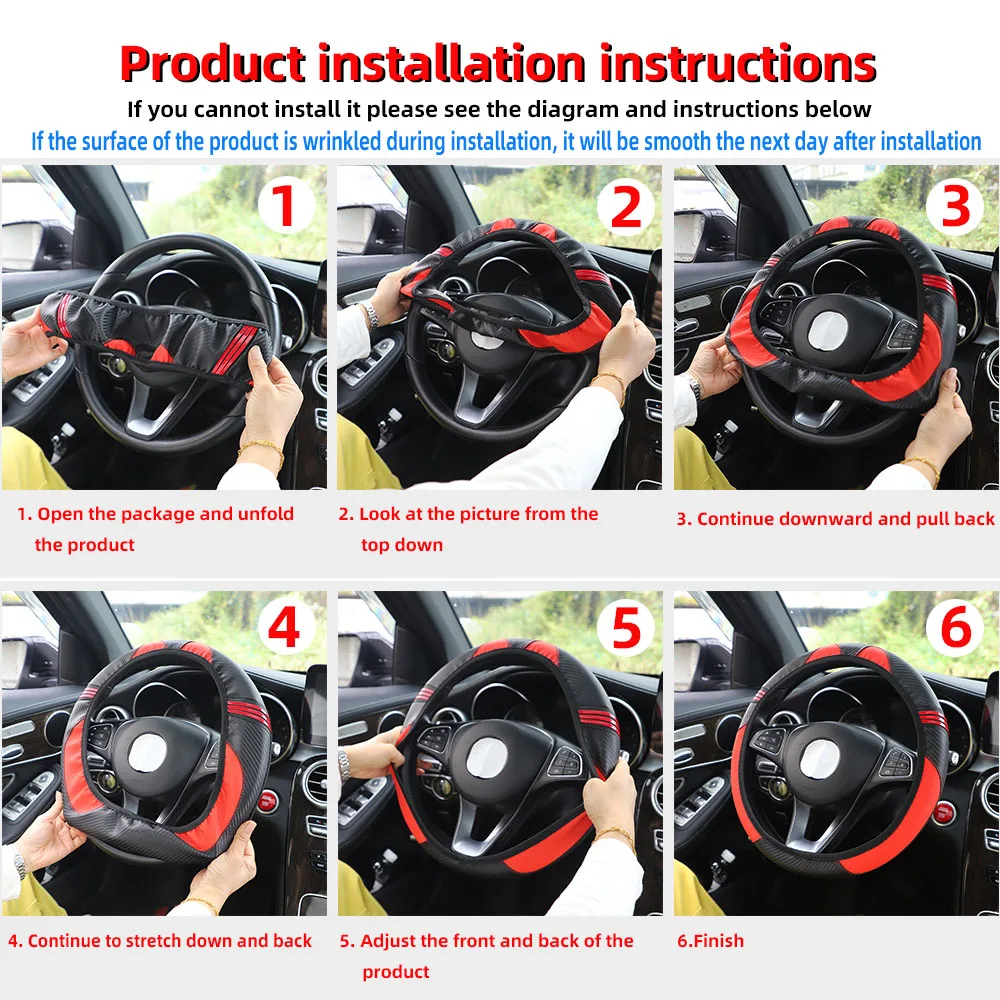 Product installation instructions

If you cannot install it please see the diagram and instructions below

If the surface of the product is wrinkled during installation, it will be smooth the next day after installation

1

2

3

1. Open the package and unfold the product

2. Look at the picture from the top down

3. Continue downward and pull back

4

5

6

4. Continue to stretch down and back

5. Adjust the front and back of the product

6.Finish