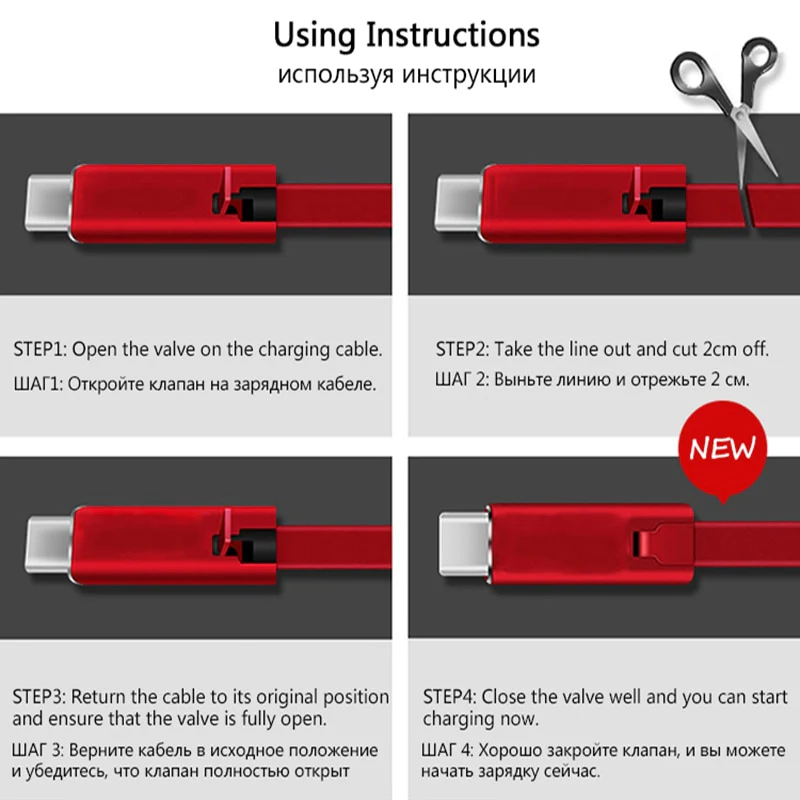 Using Instructions
используя инструкции

STEP1: Open the valve on the charging cable.
ШАГ1: Откройте клапан на зарядном кабеле.

STEP2: Take the line out and cut 2cm off.
ШАГ 2: Выньте линию и отрежьте 2 см.

NEW

STEP3: Return the cable to its original position and ensure that the valve is fully open.
ШАГ 3: Верните кабель в исходное положение и убедитесь, что клапан полностью открыт

STEP4: Close the valve well and you can start charging now.
ШАГ 4: Хорошо закройте клапан, и вы можете начать зарядку сейчас.