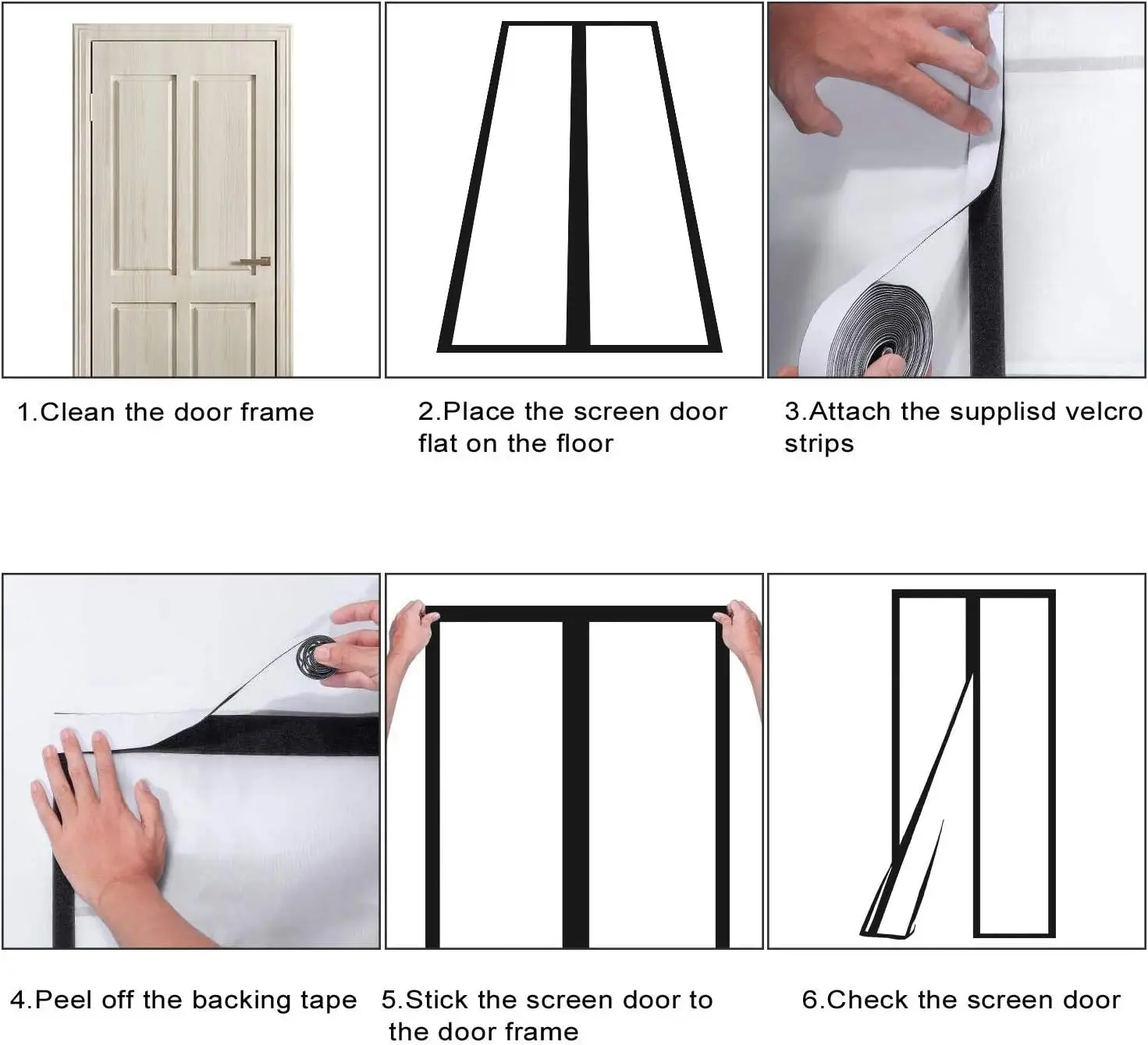 1.Clean the door frame

2.Place the screen door flat on the floor

3.Attach the supplisd velcro strips

4.Peel off the backing tape

5.Stick the screen door to the door frame

6.Check the screen door