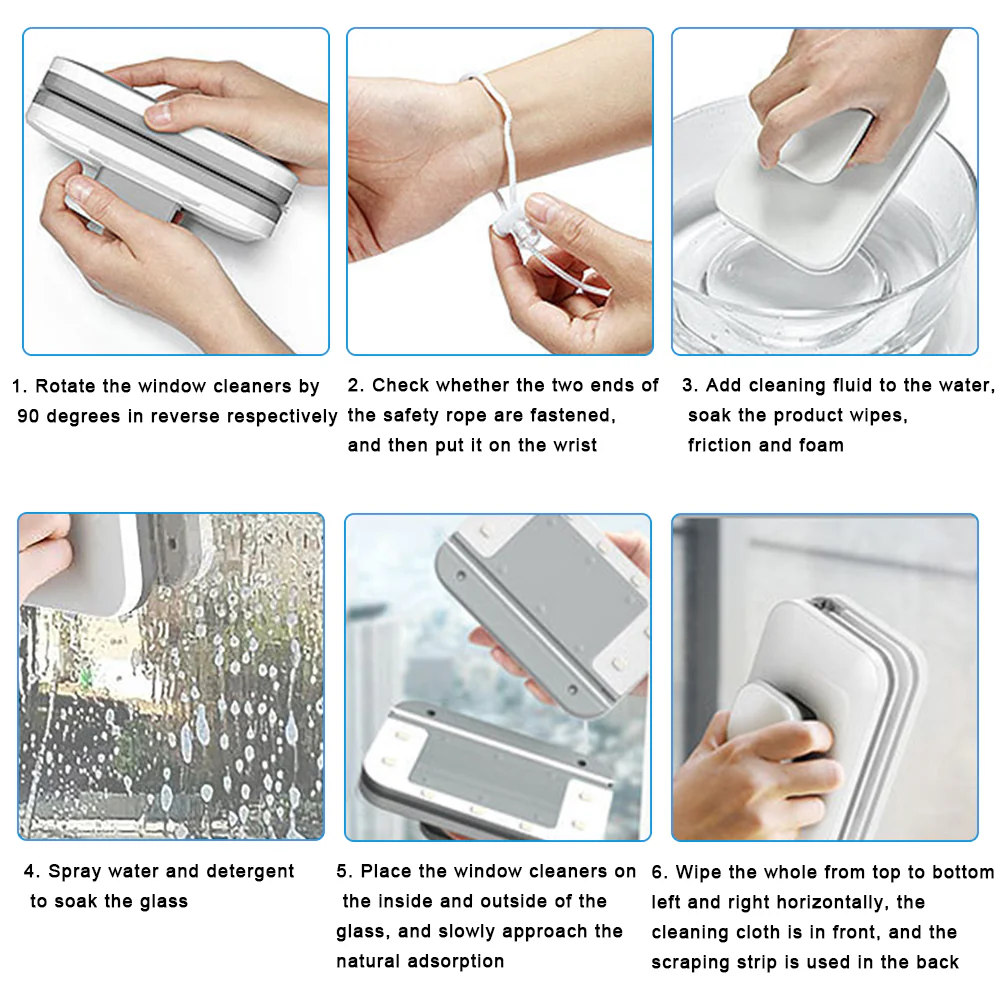 1. Rotate the window cleaners by 90 degrees in reverse respectively

2. Check whether the two ends of the safety rope are fastened, and then put it on the wrist

3. Add cleaning fluid to the water, soak the product wipes, friction and foam

4. Spray water and detergent to soak the glass

5. Place the window cleaners on the inside and outside of the glass, and slowly approach the natural adsorption

6. Wipe the whole from top to bottom left and right horizontally, the cleaning cloth is in front, and the scraping strip is used in the back