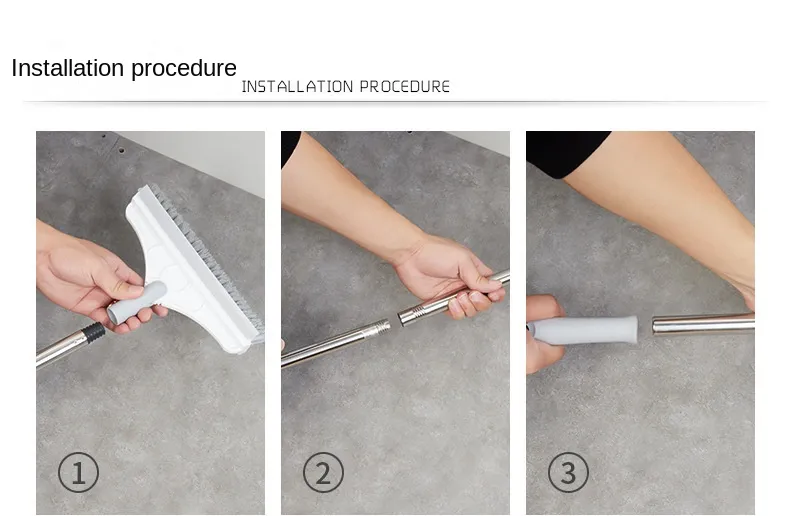 Installation procedure
INSTALLATION PROCEDURE

①

②

③