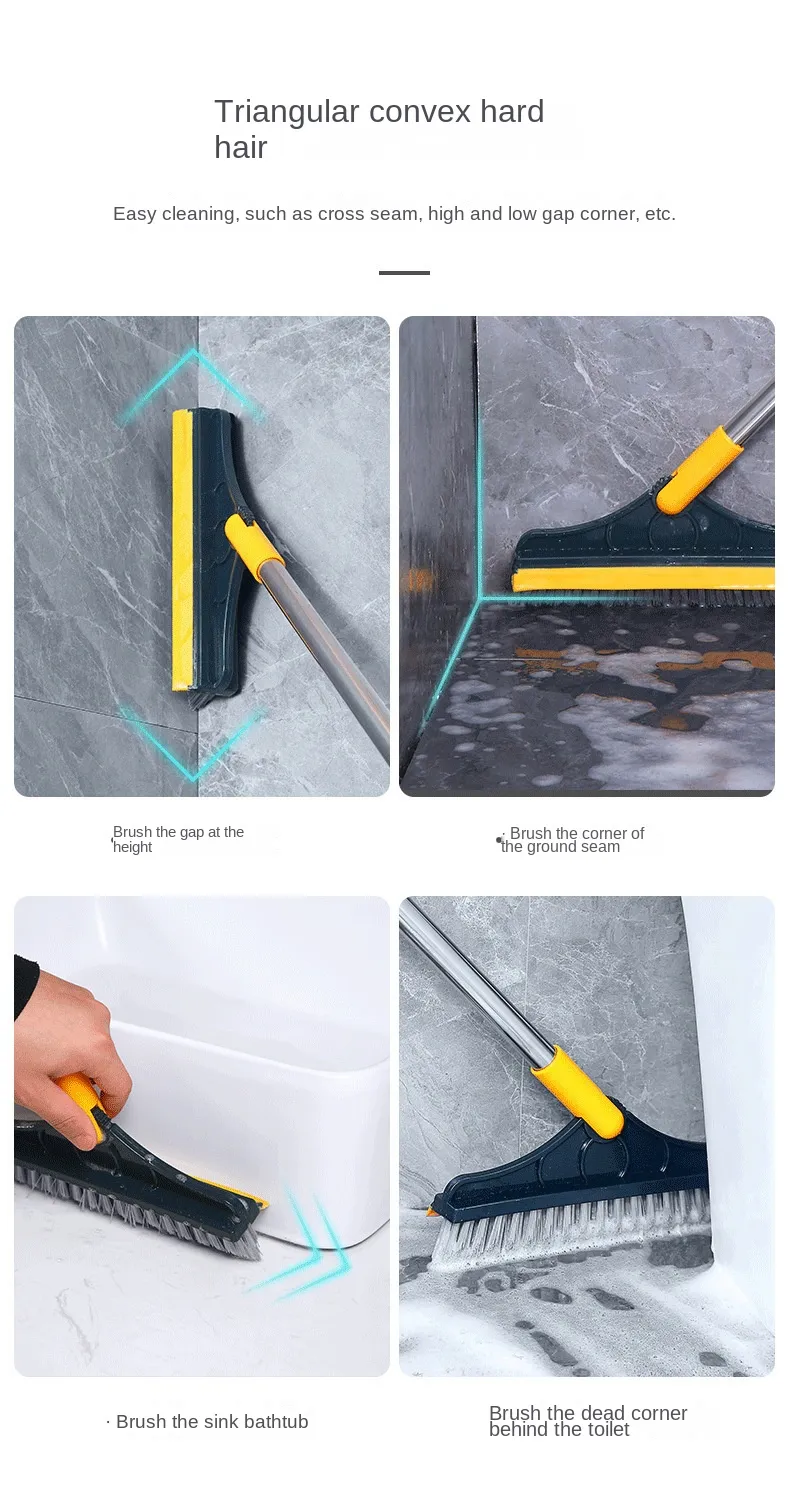 Triangular convex hard hair

Easy cleaning, such as cross seam, high and low gap corner, etc.

Brush the gap at the height

· Brush the corner of the ground seam

· Brush the sink bathtub

Brush the dead corner behind the toilet