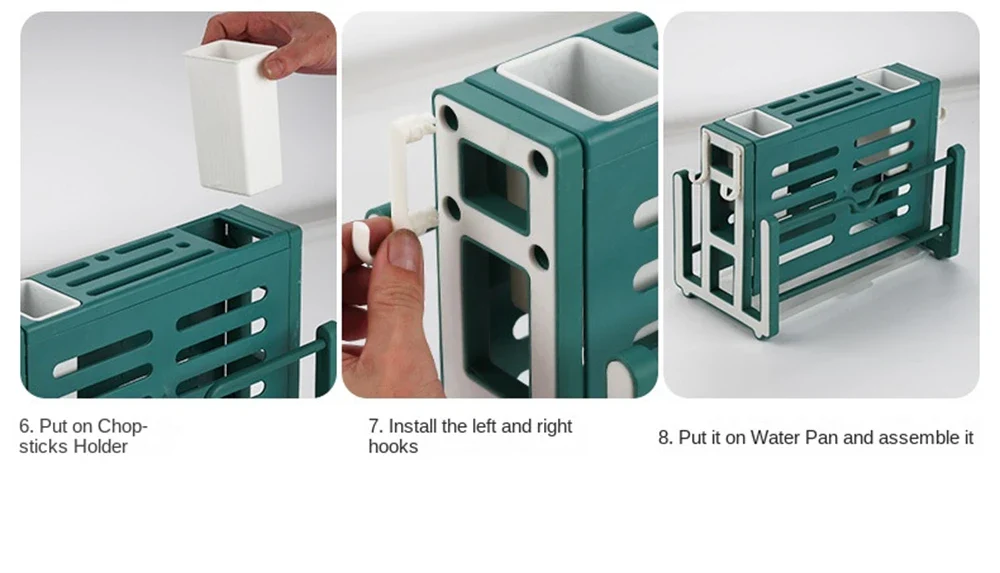 6. Put on Chopsticks Holder

7. Install the left and right hooks

8. Put it on Water Pan and assemble it