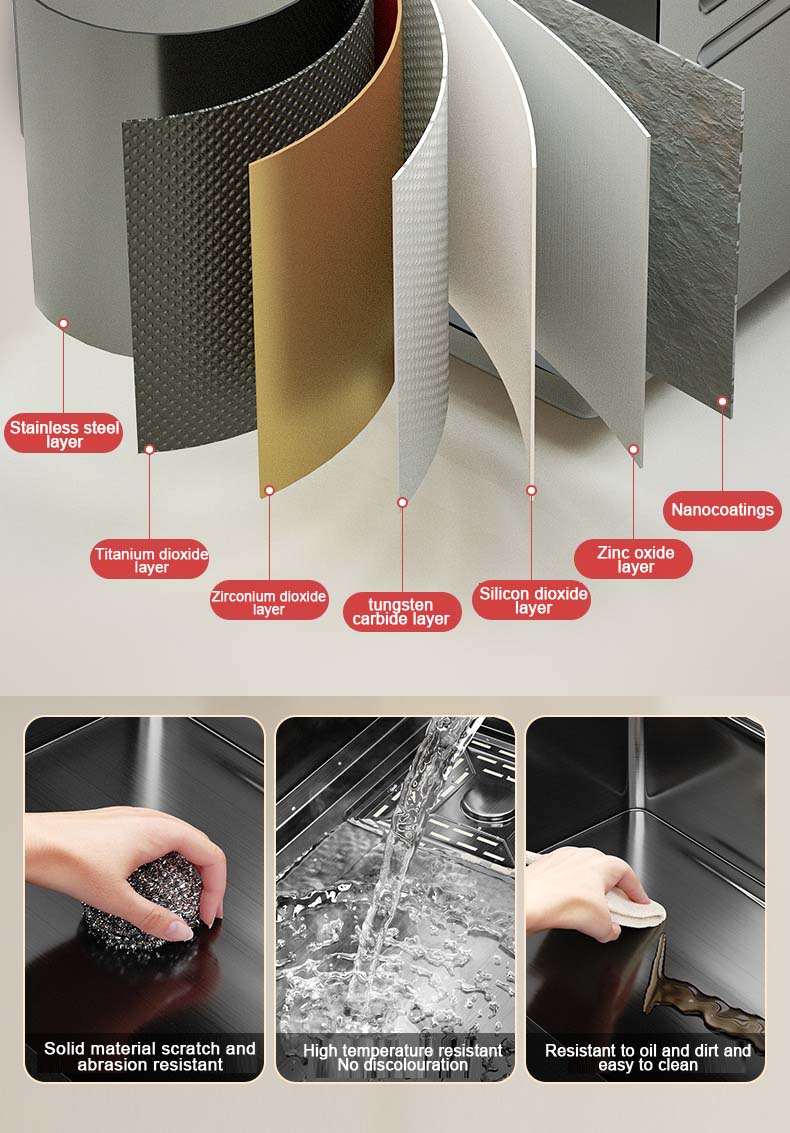 Stainless steel layer

Titanium dioxide layer

Zirconium dioxide layer

tungsten carbide layer

Silicon dioxide layer

Zinc oxide layer

Nanocoatings

Solid material scratch and abrasion resistant

High temperature resistant No discolouration

Resistant to oil and dirt and easy to clean