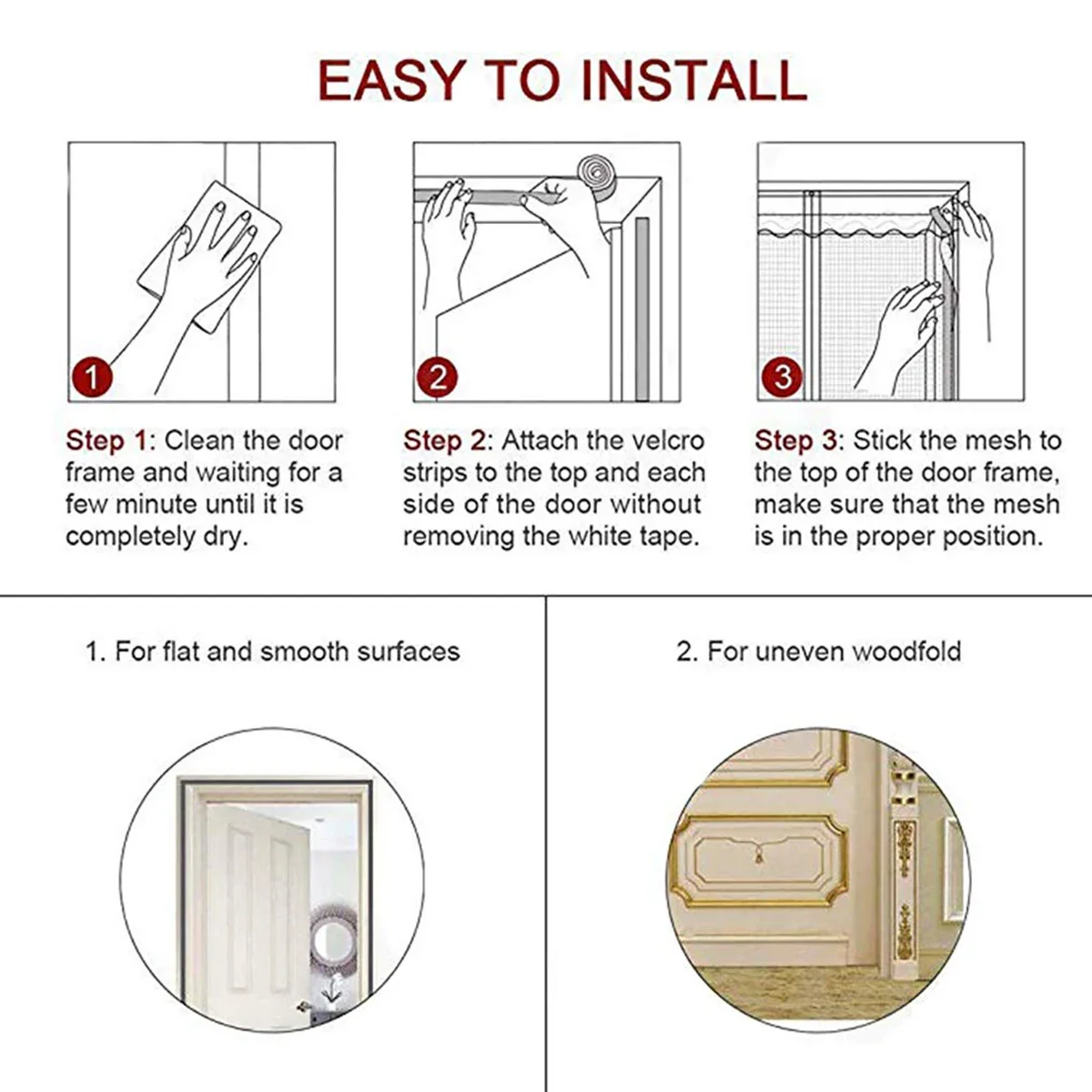 EASY TO INSTALL

1

2

3

Step 1: Clean the door frame and waiting for a few minute until it is completely dry.

Step 2: Attach the velcro strips to the top and each side of the door without removing the white tape.

Step 3: Stick the mesh to the top of the door frame, make sure that the mesh is in the proper position.

1. For flat and smooth surfaces

2. For uneven woodfold