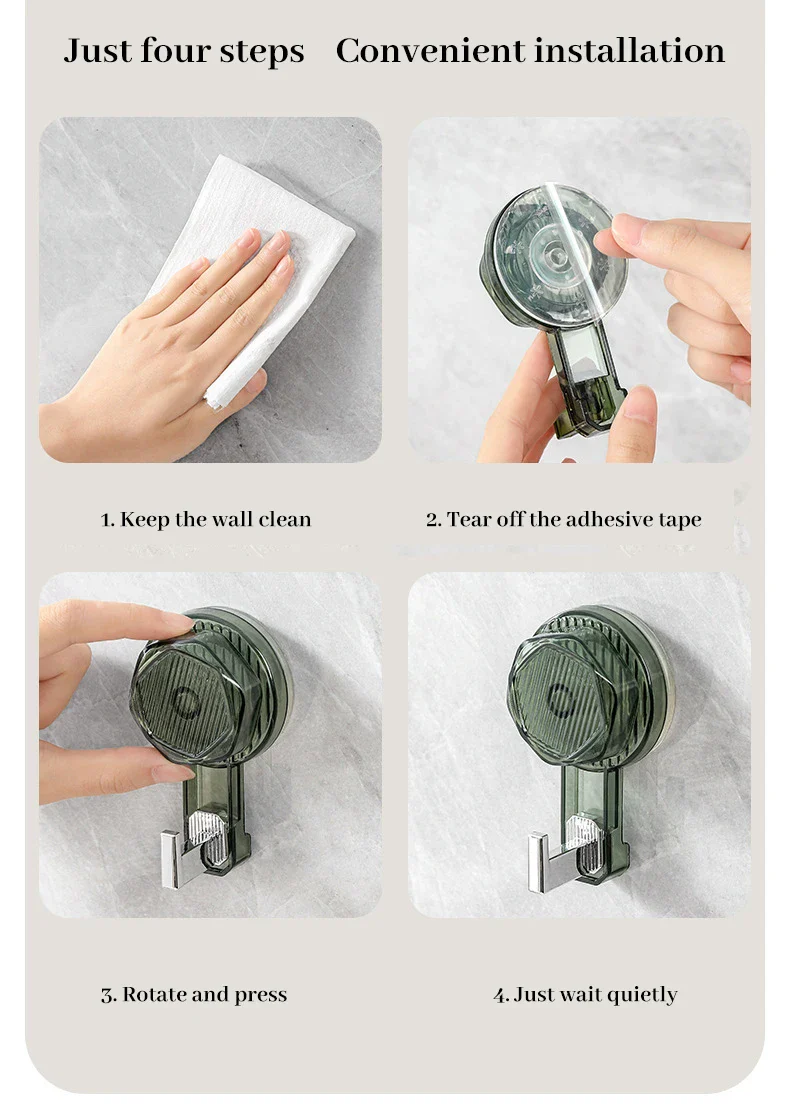 Just four steps Convenient installation

1. Keep the wall clean

2. Tear off the adhesive tape

3. Rotate and press

4. Just wait quietly