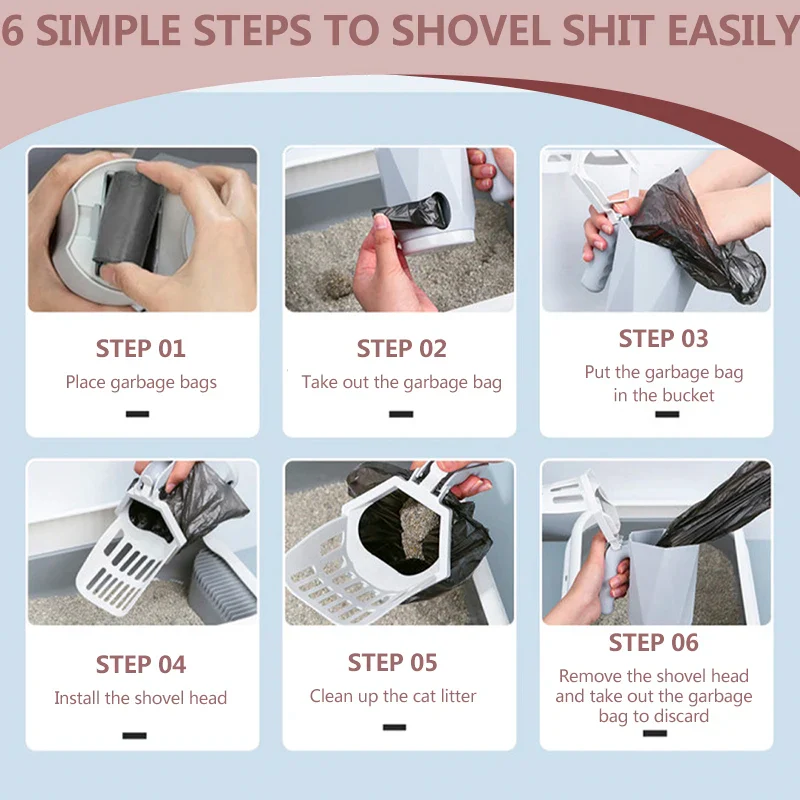 6 SIMPLE STEPS TO SHOVEL SHIT EASILY

STEP 01
Place garbage bags

STEP 02
Take out the garbage bag

STEP 03
Put the garbage bag in the bucket

STEP 04
Install the shovel head

STEP 05
Clean up the cat litter

STEP 06
Remove the shovel head and take out the garbage bag to discard