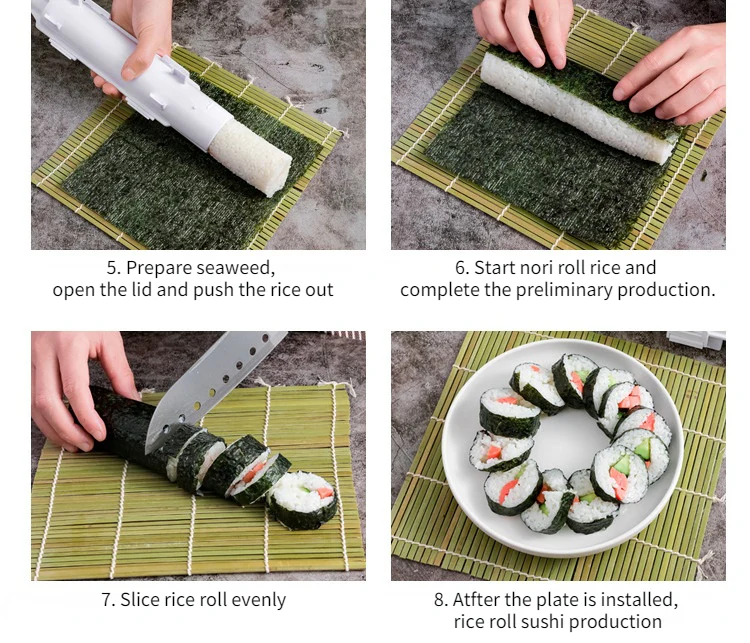 5. Prepare seaweed, open the lid and push the rice out

6. Start nori roll rice and complete the preliminary production.

7. Slice rice roll evenly

8. Atfter the plate is installed, rice roll sushi production