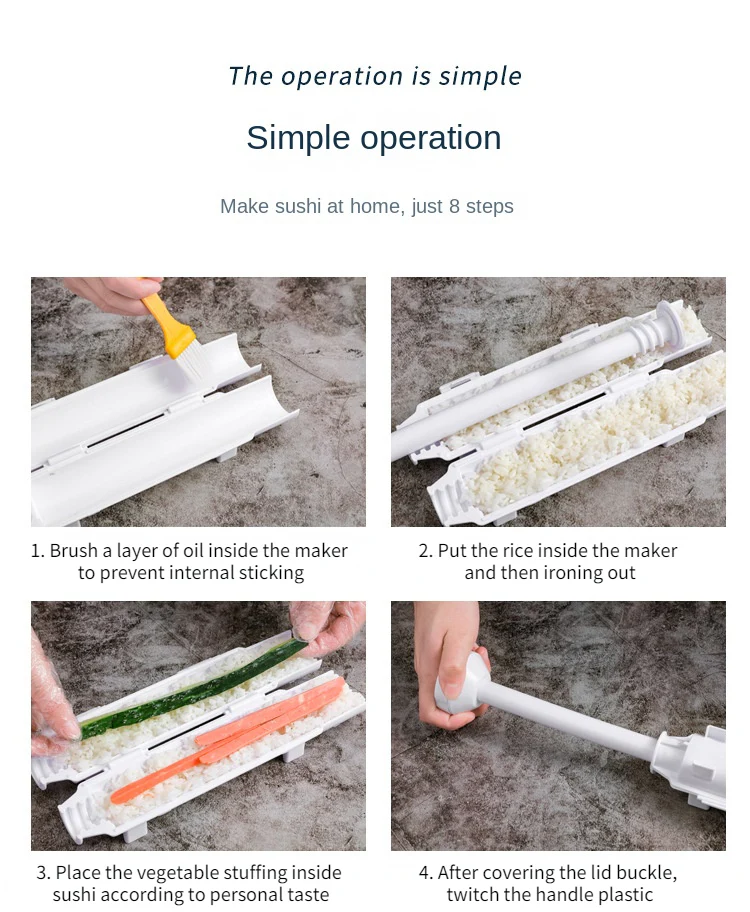 The operation is simple

Simple operation

Make sushi at home, just 8 steps

1. Brush a layer of oil inside the maker to prevent internal sticking

2. Put the rice inside the maker and then ironing out

3. Place the vegetable stuffing inside sushi according to personal taste

4. After covering the lid buckle, twitch the handle plastic