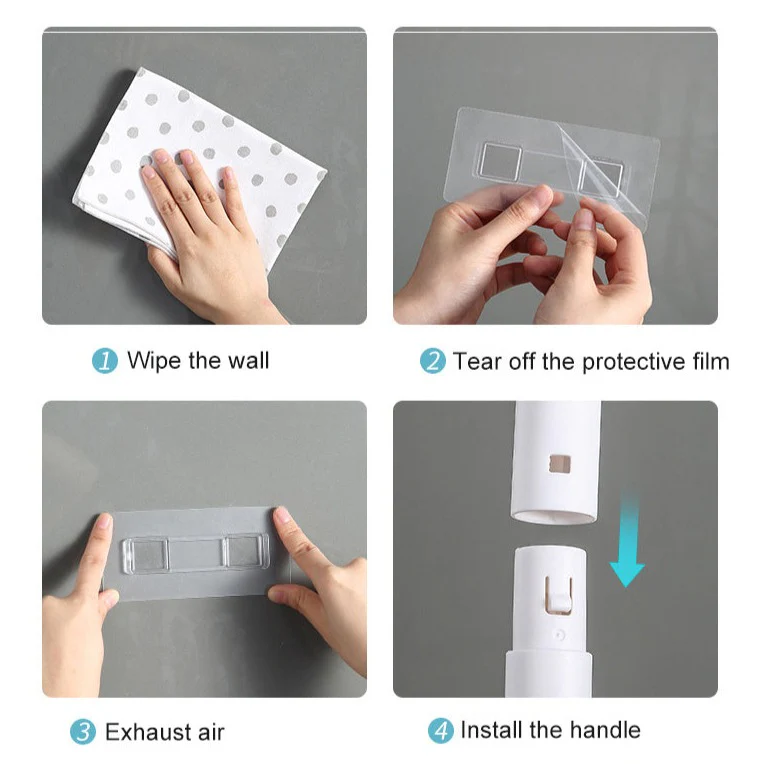 1 Wipe the wall

2 Tear off the protective film

3 Exhaust air

4 Install the handle