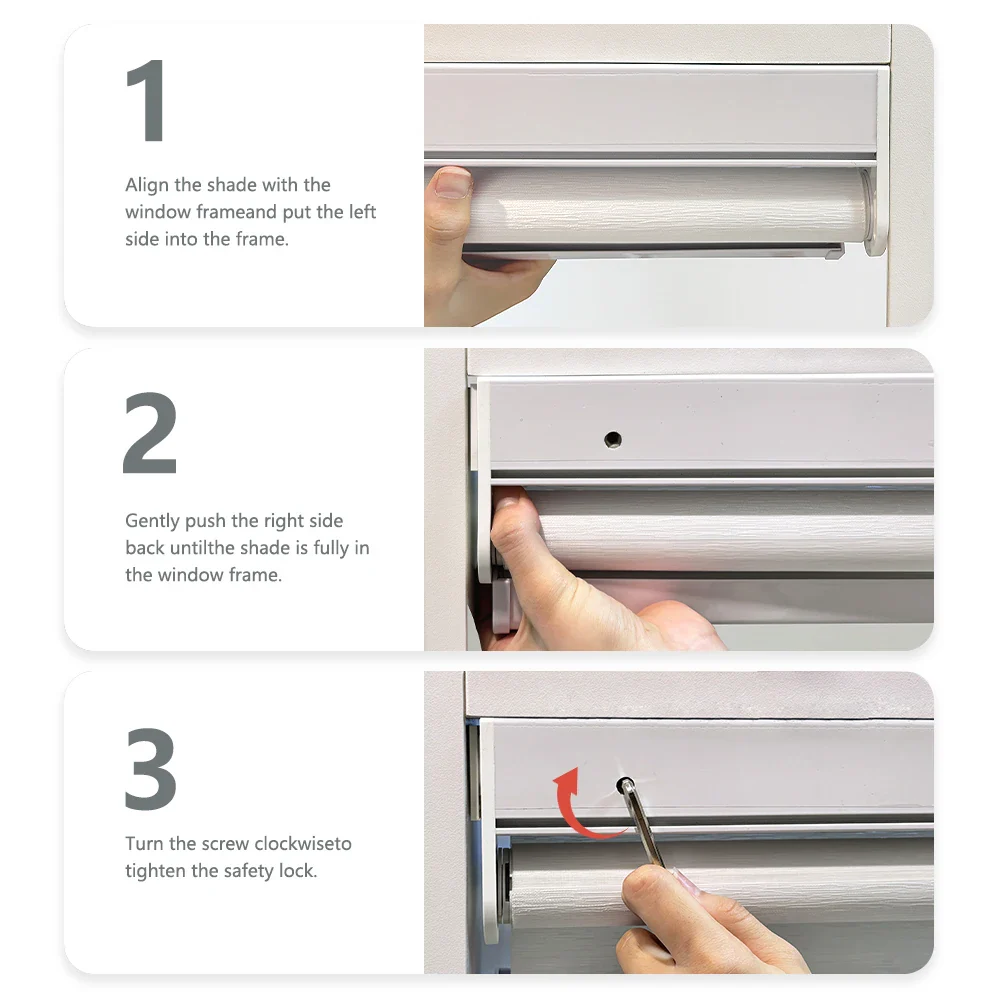 1

Align the shade with the window frameand put the left side into the frame.

2

Gently push the right side back untilthe shade is fully in the window frame.

3

Turn the screw clockwiseto tighten the safety lock.