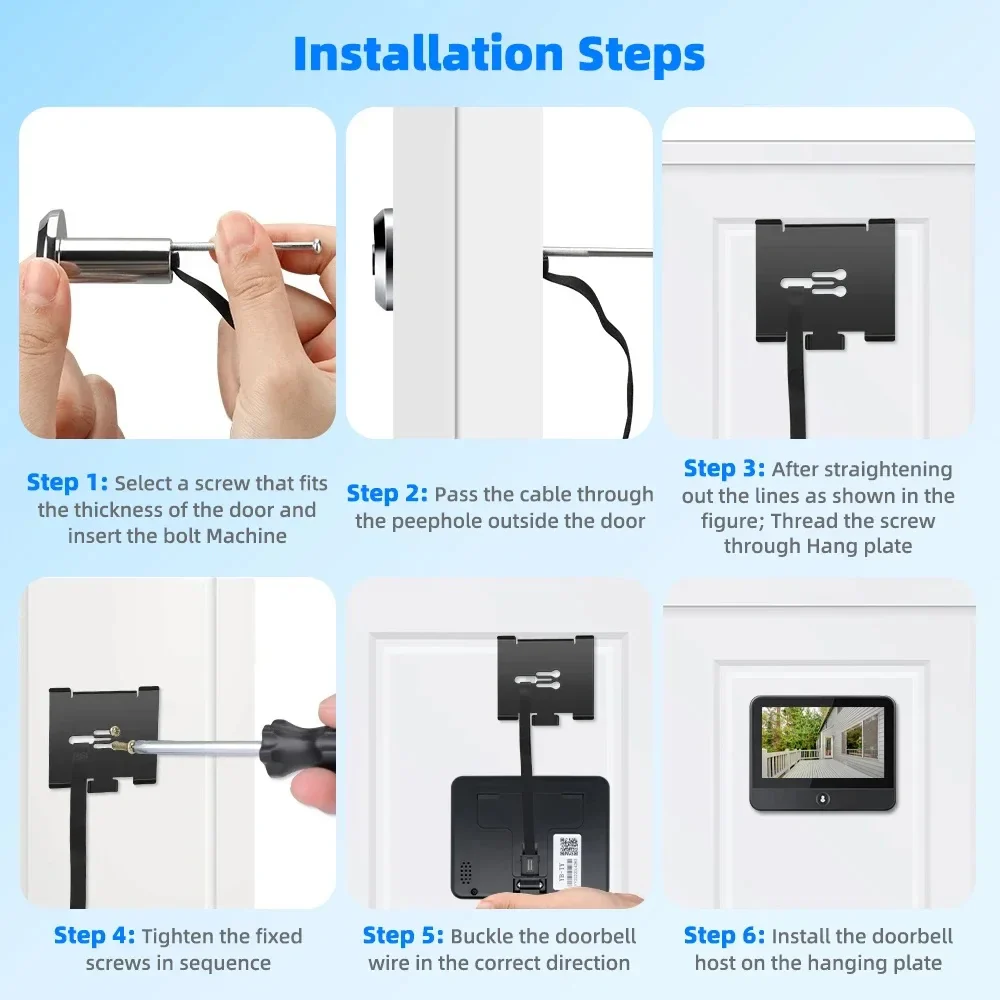 Installation Steps

Step 1: Select a screw that fits the thickness of the door and insert the bolt Machine

Step 2: Pass the cable through the peephole outside the door

Step 3: After straightening out the lines as shown in the figure; Thread the screw through Hang plate

Step 4: Tighten the fixed screws in sequence

Step 5: Buckle the doorbell wire in the correct direction

Step 6: Install the doorbell host on the hanging plate