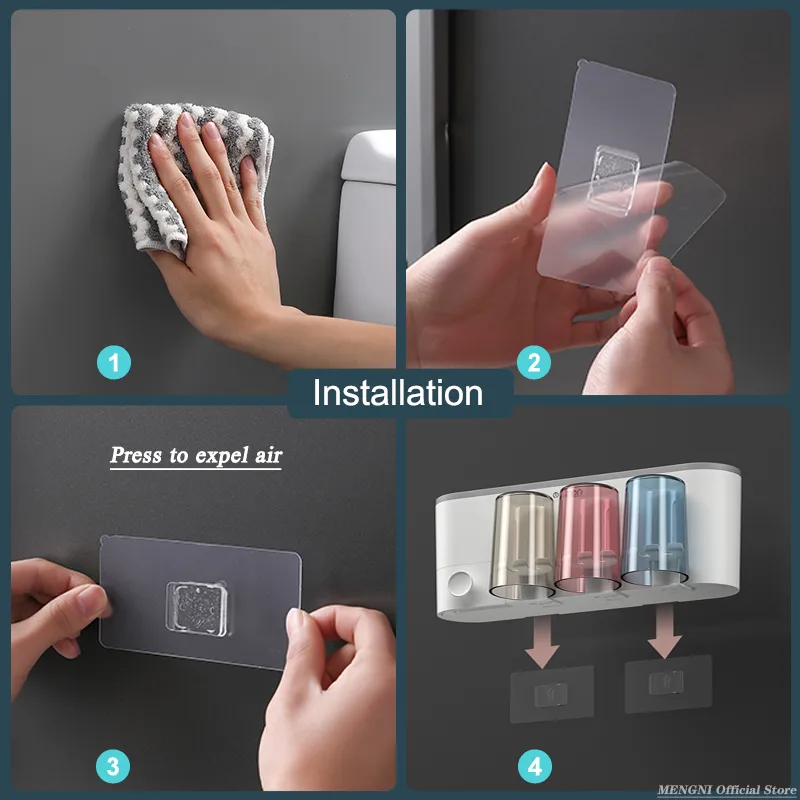 1

2

Installation

Press to expel air

3

4

MENGNI Official Store