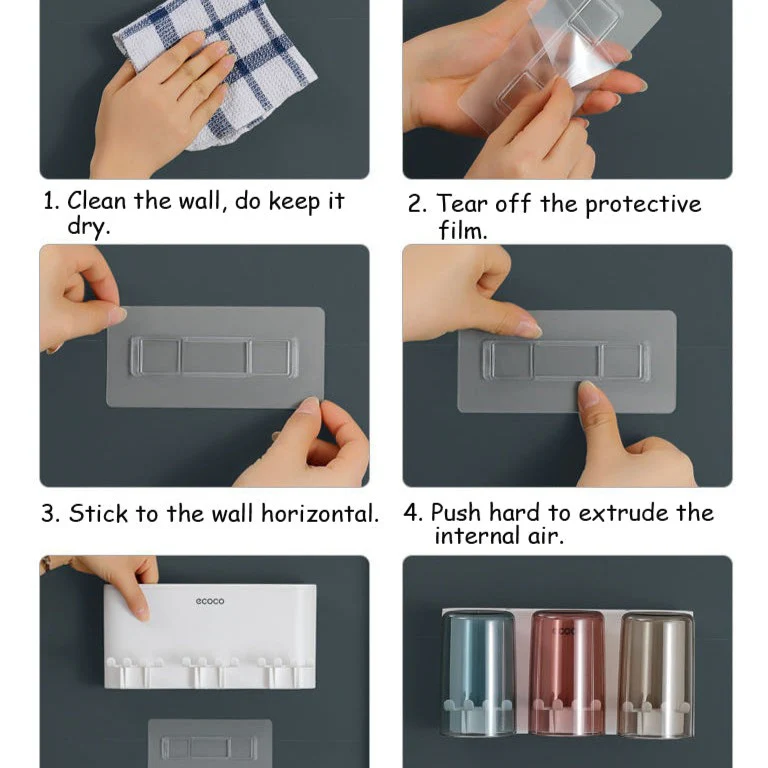 1. Clean the wall, do keep it dry.

2. Tear off the protective film.

3. Stick to the wall horizontal.

4. Push hard to extrude the internal air.

ecoco

ecoco