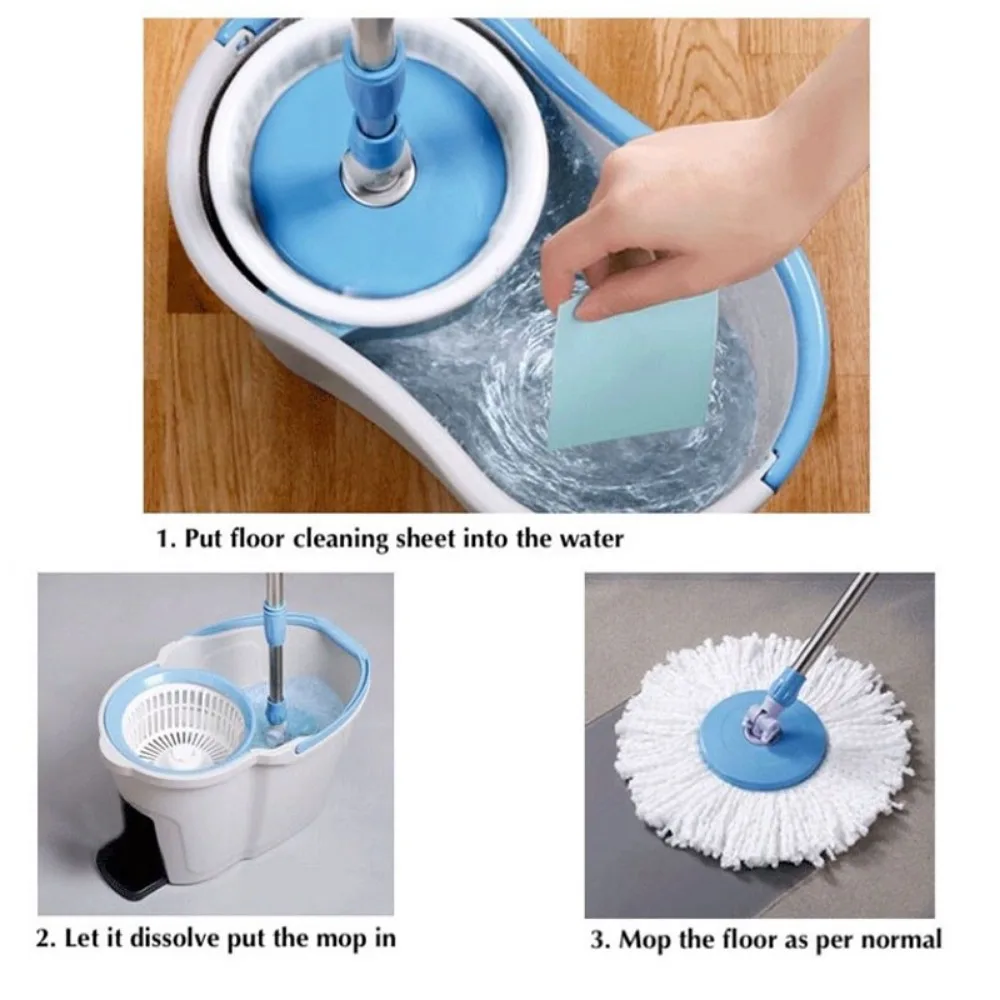 1. Put floor cleaning sheet into the water

2. Let it dissolve put the mop in

3. Mop the floor as per normal