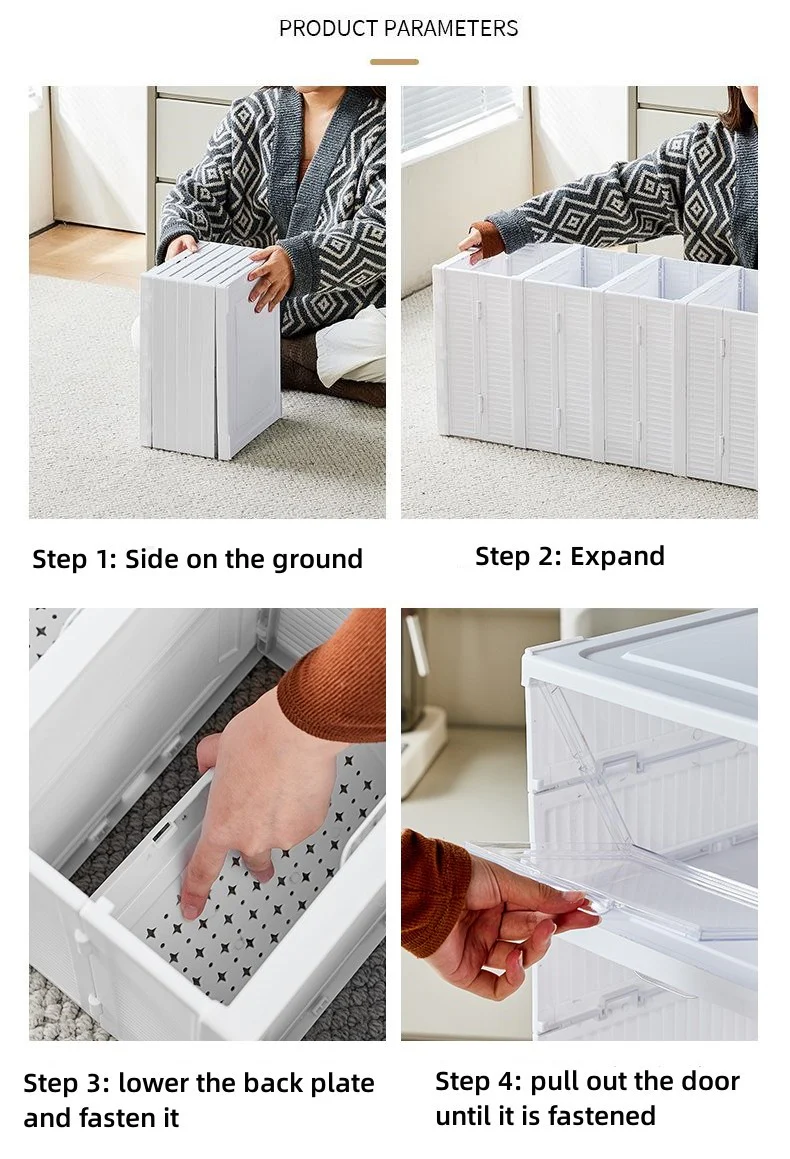 PRODUCT PARAMETERS

Step 1: Side on the ground

Step 2: Expand

Step 3: lower the back plate and fasten it

Step 4: pull out the door until it is fastened