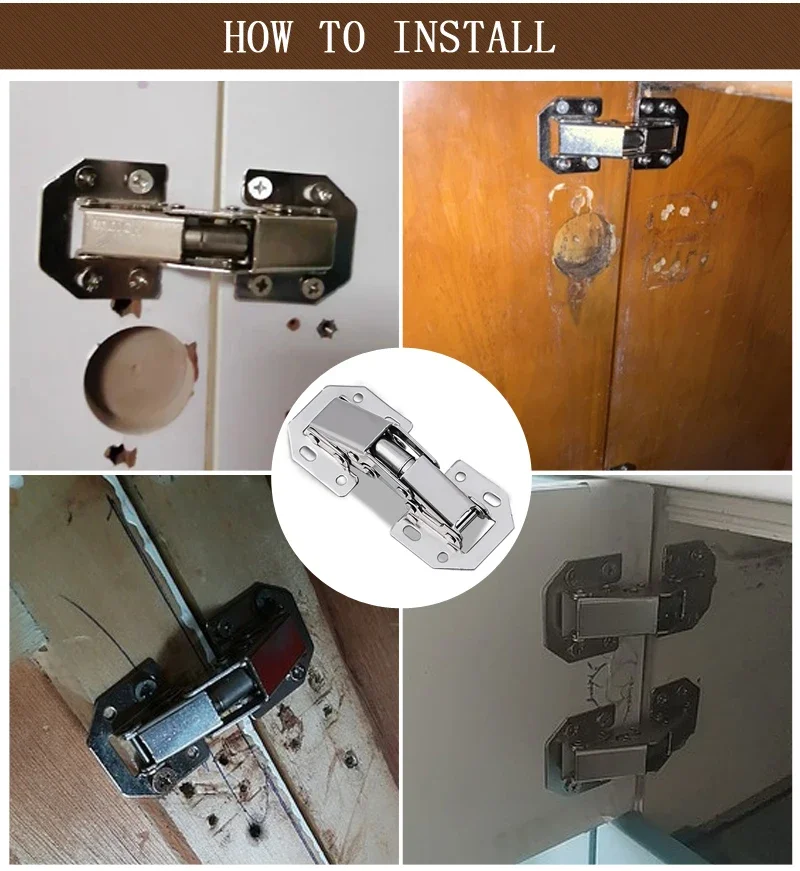 HOW TO INSTALL