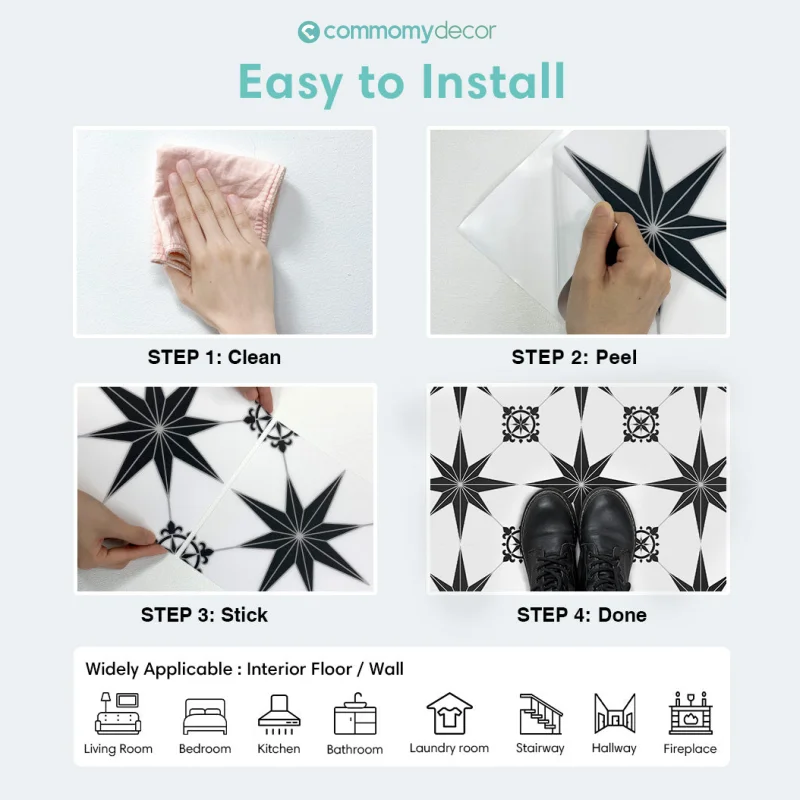 commomydecor

Easy to Install

STEP 1: Clean

STEP 2: Peel

STEP 3: Stick

STEP 4: Done

Widely Applicable : Interior Floor / Wall

Living Room
Bedroom
Kitchen
Bathroom
Laundry room
Stairway
Hallway
Fireplace