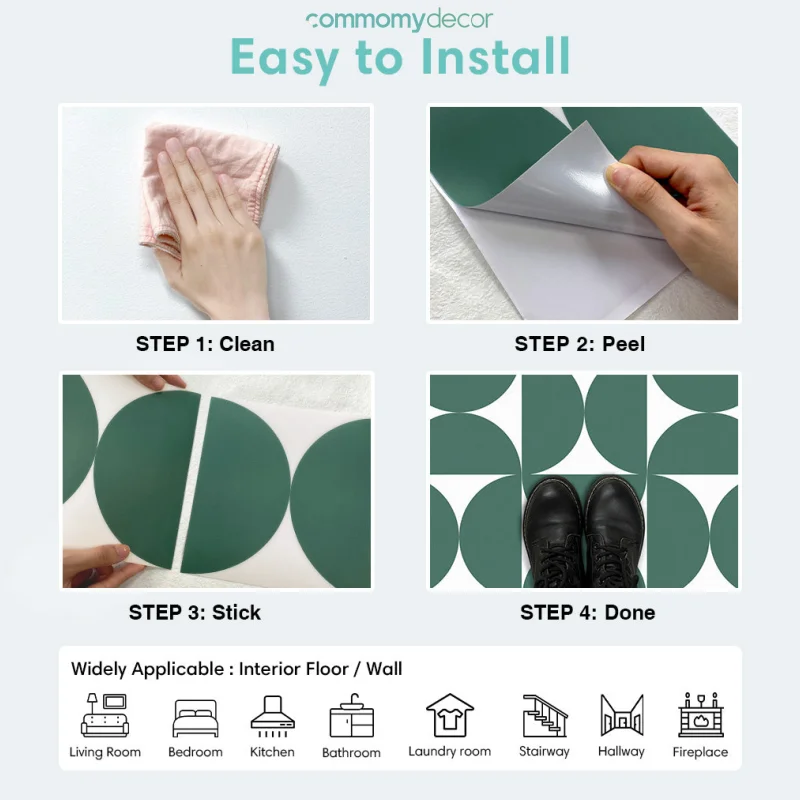 commomydecor

Easy to Install

STEP 1: Clean

STEP 2: Peel

STEP 3: Stick

STEP 4: Done

Widely Applicable : Interior Floor / Wall

Living Room

Bedroom

Kitchen

Bathroom

Laundry room

Stairway

Hallway

Fireplace